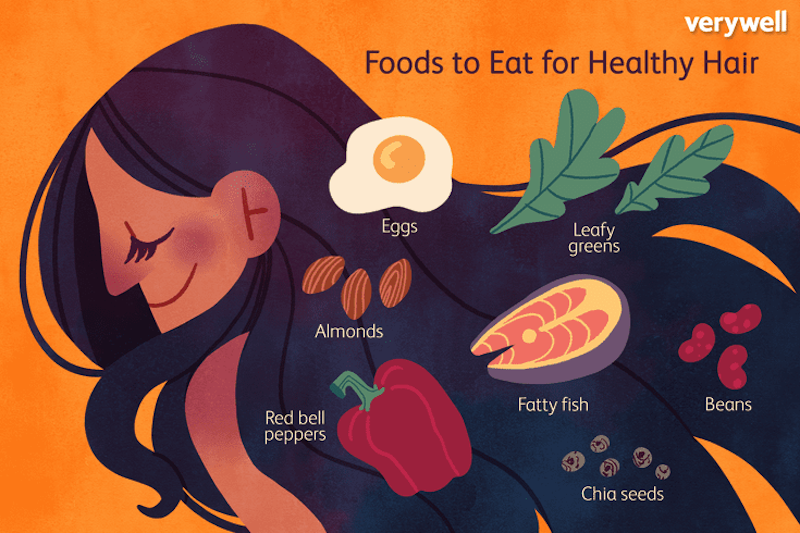 verywell

Foods to Eat for Healthy Hair

Eggs

Leafy greens

Almonds

Fatty fish

Beans

Red bell peppers

Chia seeds