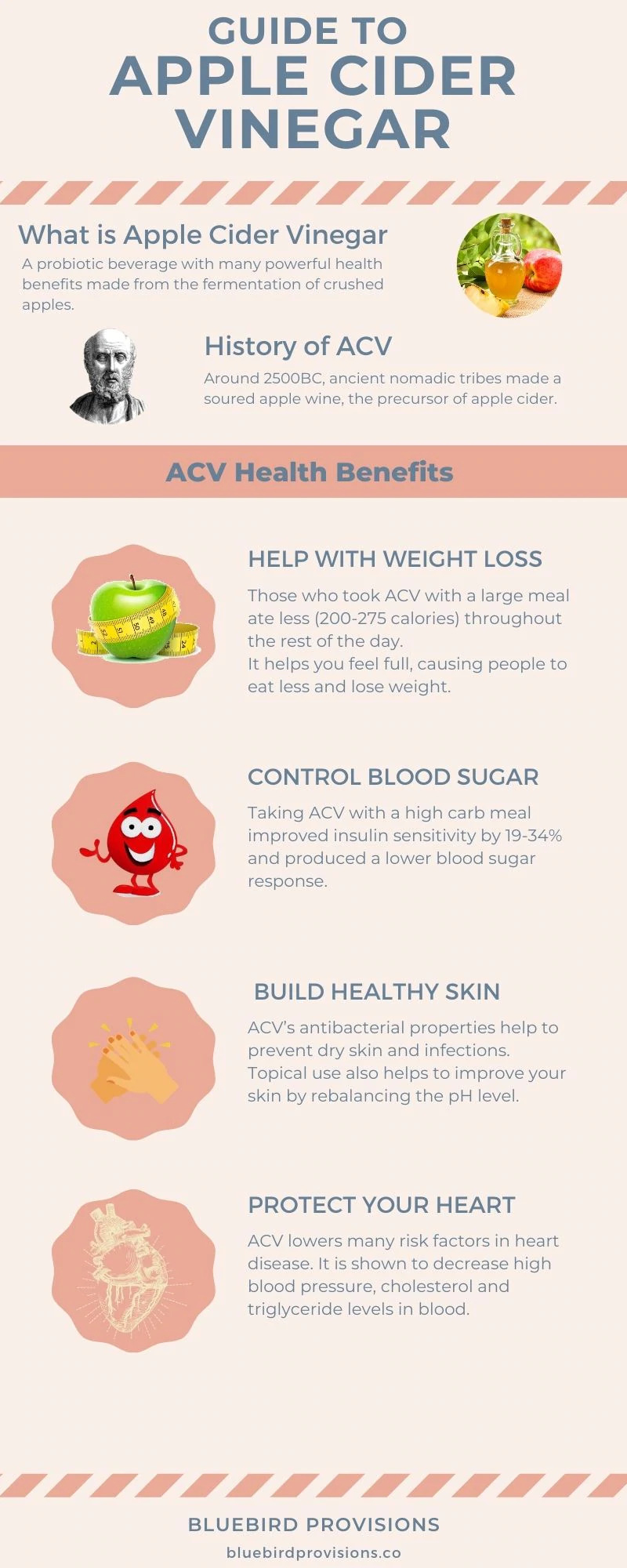 GUIDE TO
APPLE CIDER VINEGAR

What is Apple Cider Vinegar

A probiotic beverage with many powerful health benefits made from the fermentation of crushed apples.

History of ACV

Around 2500BC, ancient nomadic tribes made a soured apple wine, the precursor of apple cider.

ACV Health Benefits

HELP WITH WEIGHT LOSS

Those who took ACV with a large meal ate less (200-275 calories) throughout the rest of the day.
It helps you feel full, causing people to eat less and lose weight.

CONTROL BLOOD SUGAR

Taking ACV with a high carb meal improved insulin sensitivity by 19-34% and produced a lower blood sugar response.

BUILD HEALTHY SKIN

ACV's antibacterial properties help to prevent dry skin and infections. Topical use also helps to improve your skin by rebalancing the pH level.

PROTECT YOUR HEART

ACV lowers many risk factors in heart disease. It is shown to decrease high blood pressure, cholesterol and triglyceride levels in blood.

BLUEBIRD PROVISIONS
bluebirdprovisions.co