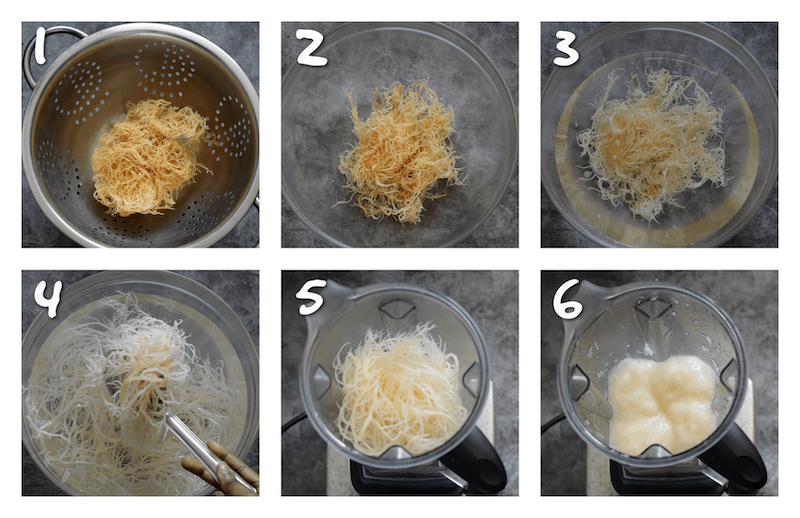 1
2
3
4
5
6