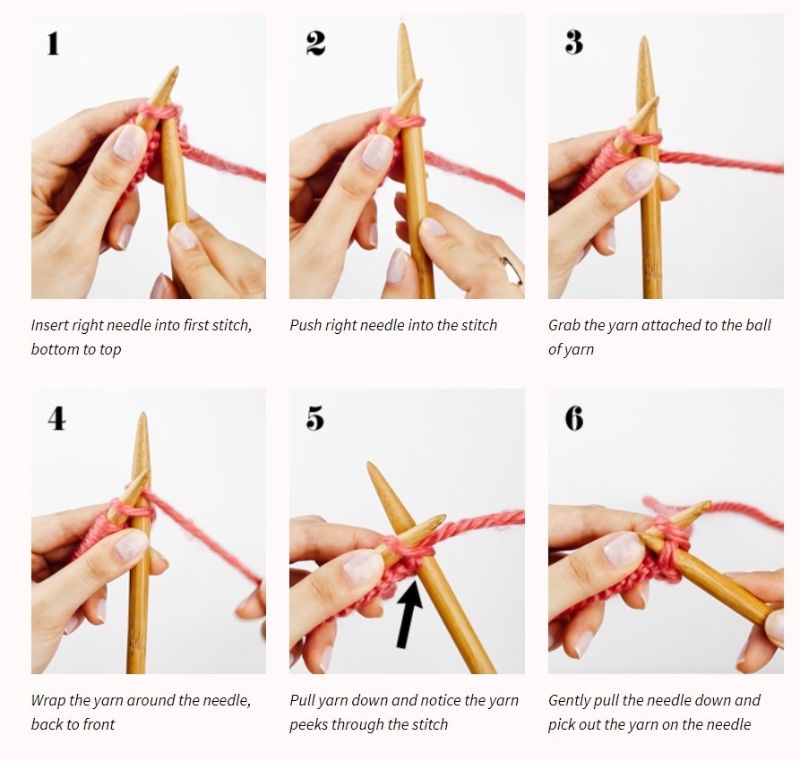 1

Insert right needle into first stitch, bottom to top

2

Push right needle into the stitch

3

Grab the yarn attached to the ball of yarn

4

Wrap the yarn around the needle, back to front

5

Pull yarn down and notice the yarn peeks through the stitch

6

Gently pull the needle down and pick out the yarn on the needle