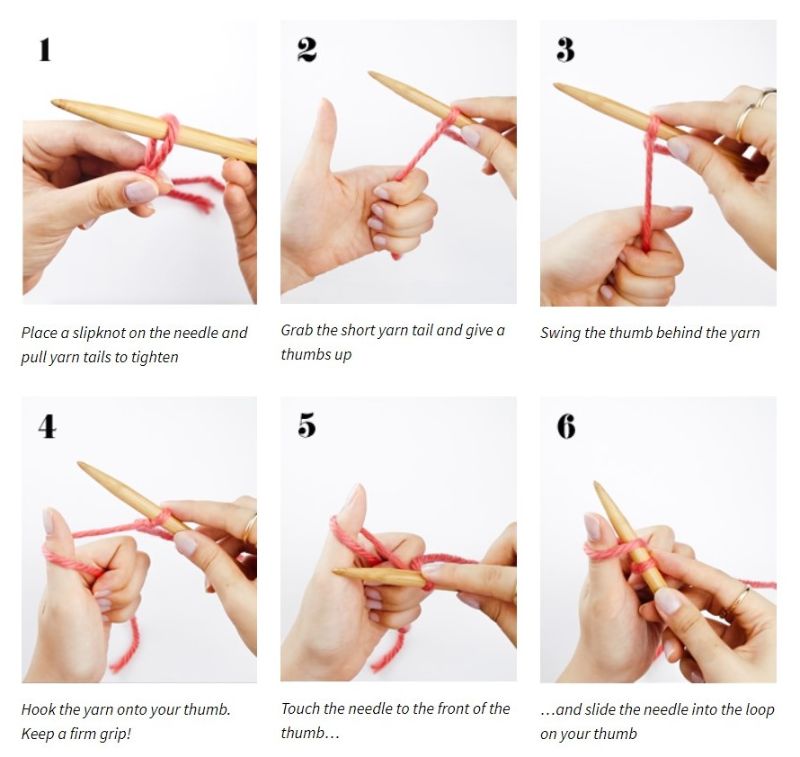 1

Place a slipknot on the needle and pull yarn tails to tighten

2

Grab the short yarn tail and give a thumbs up

3

Swing the thumb behind the yarn

4

Hook the yarn onto your thumb. Keep a firm grip!

5

Touch the needle to the front of the thumb…

6

…and slide the needle into the loop on your thumb