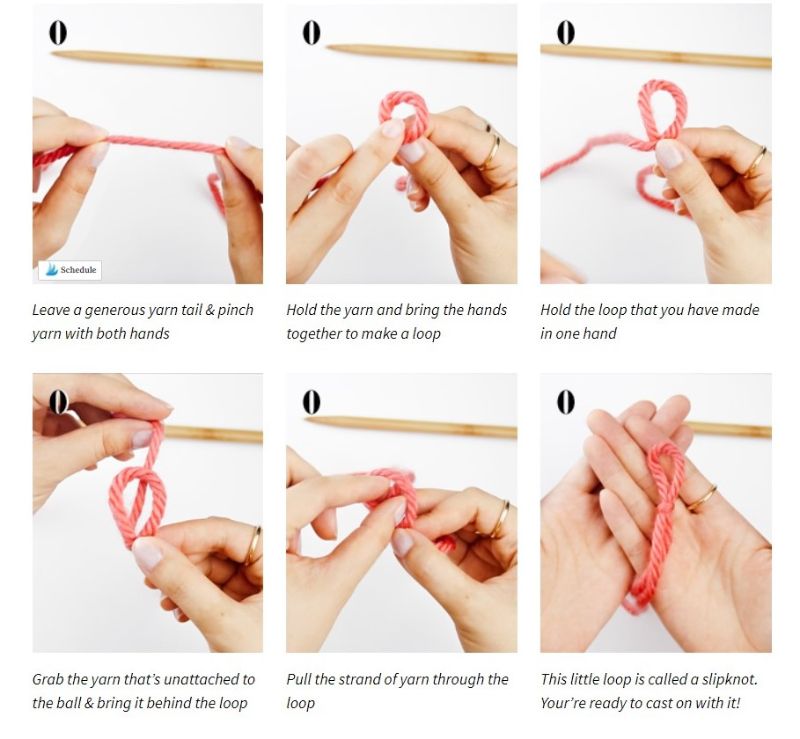 0

Schedule

Leave a generous yarn tail & pinch yarn with both hands

0

Hold the yarn and bring the hands together to make a loop

0

Hold the loop that you have made in one hand

0

Grab the yarn that's unattached to the ball & bring it behind the loop

0

Pull the strand of yarn through the loop

0

This little loop is called a slipknot. Your're ready to cast on with it!