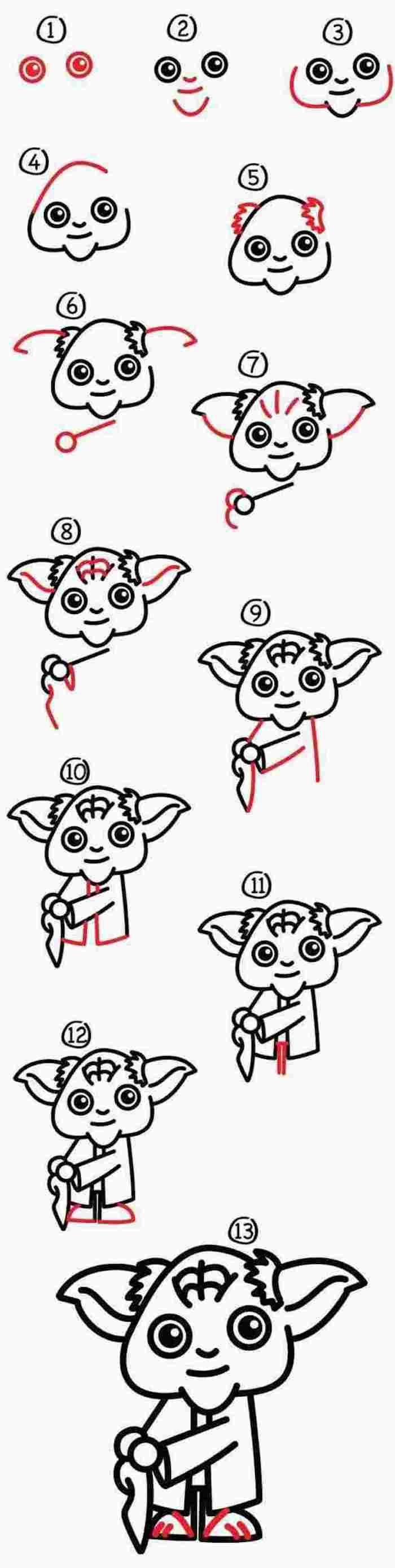 1
2
3
4
5
6
7
8
9
10
11
12
13