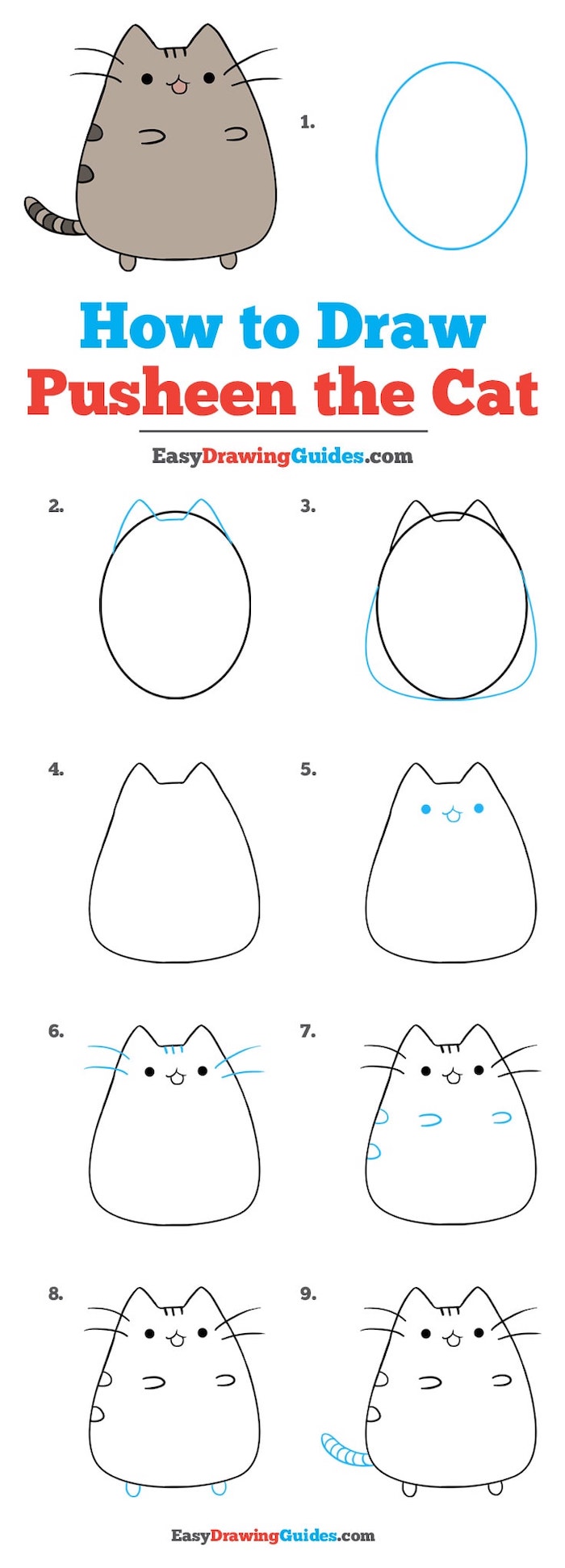 1.

How to Draw
Pusheen the Cat

EasyDrawingGuides.com

2.

3.

4.

5.

6.

7.

8.

9.

EasyDrawingGuides.com