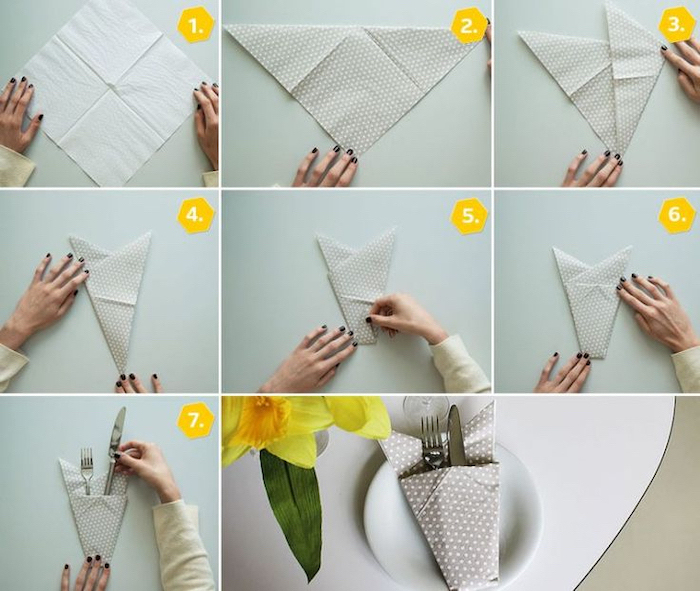 1.

2.

3.

4.

5.

6.

7.