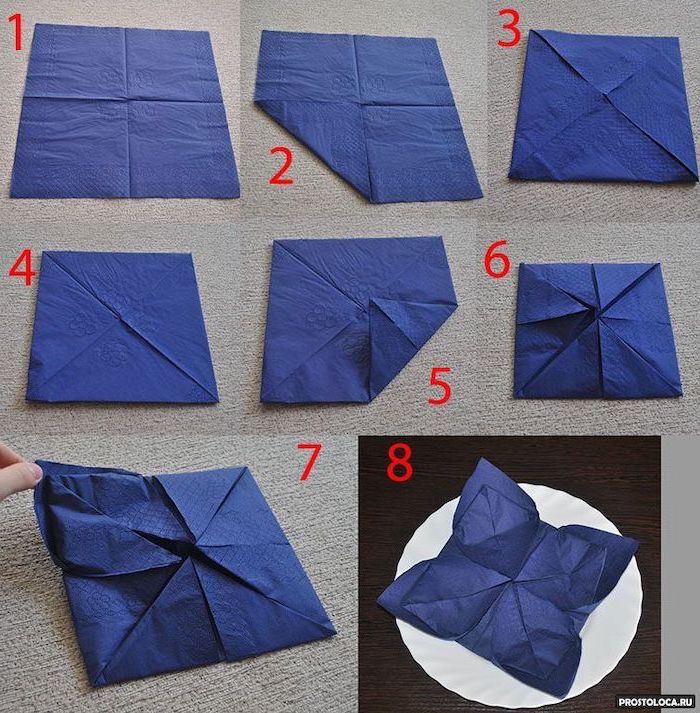 1

2

3

4

5

6

7

8

PROSTOLOCA.RU