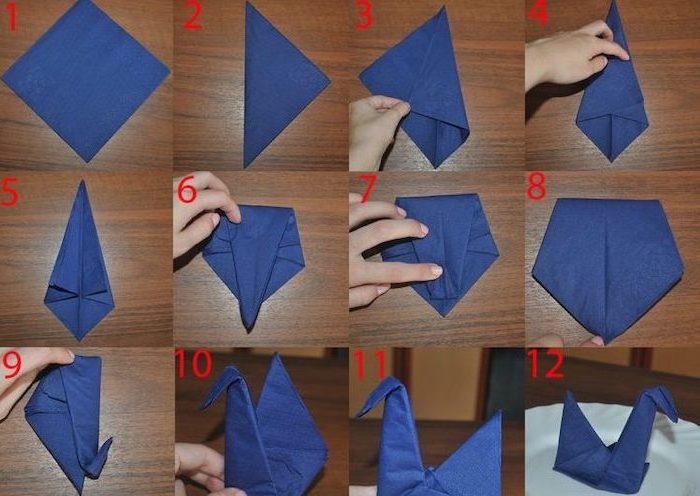 1
2
3
4
5
6
7
8
9
10
11
12