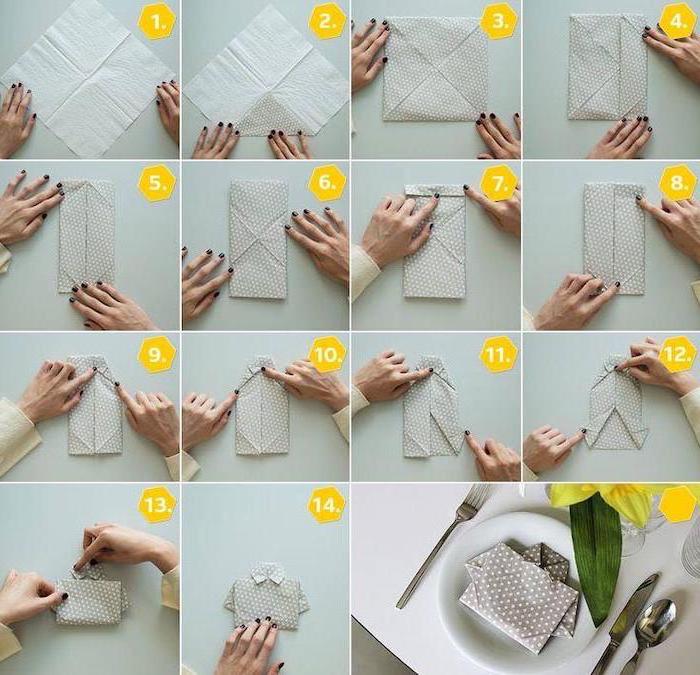 1.

2.

3.

4.

5.

6.

7.

8.

9.

10.

11.

12.

13.

14.