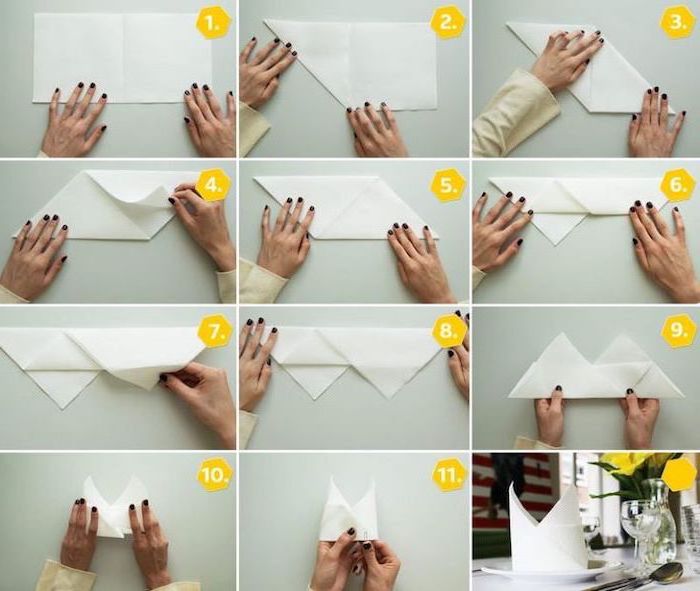 1.
2.
3.
4.
5.
6.
7.
8.
9.
10.
11.