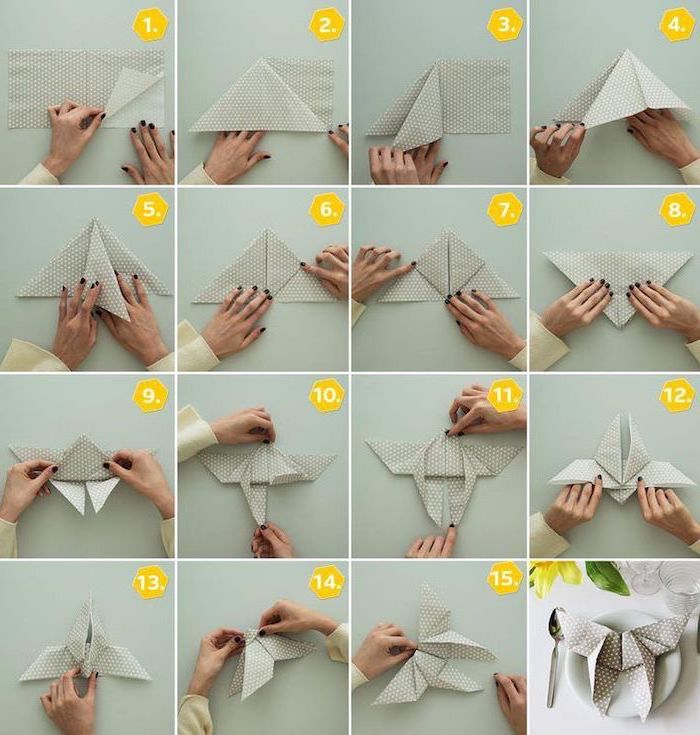 1.
2.
3.
4.
5.
6.
7.
8.
9.
10.
11.
12.
13.
14.
15.