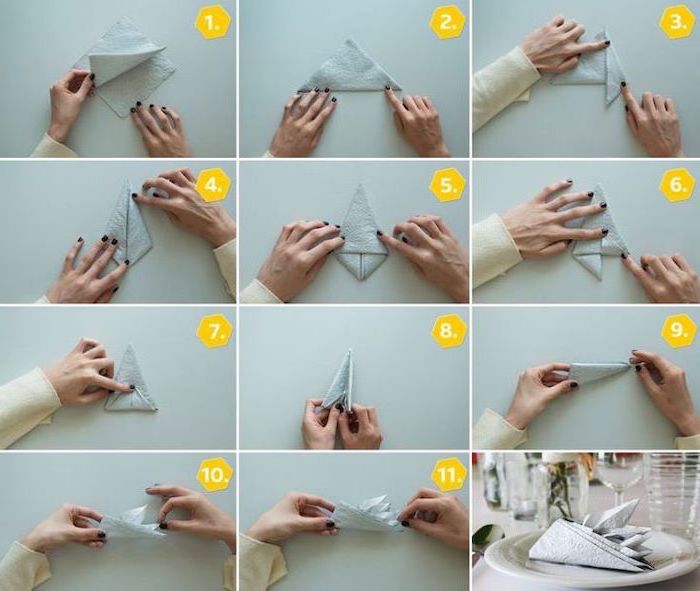 1.

2.

3.

4.

5.

6.

7.

8.

9.

10.

11.