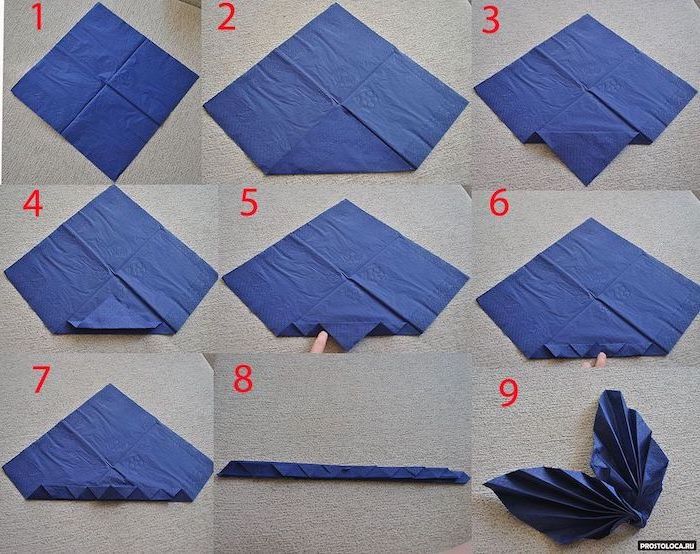 1
2
3
4
5
6
7
8
9
PROSTOLOCA.RU